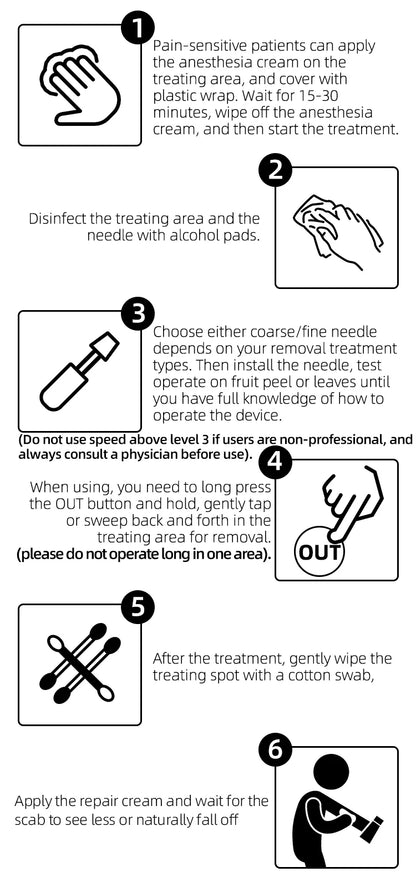 1

Pain-sensitive patients can apply the anesthesia cream on the treating area, and cover with plastic wrap. Wait for 15-30 minutes, wipe off the anesthesia cream, and then start the treatment.

2

Disinfect the treating area and the needle with alcohol pads.

3

Choose either coarse/fine needle depends on your removal treatment types. Then install the needle, test operate on fruit peel or leaves until you have full knowledge of how to operate the device.

(Do not use speed above level 3 if users are non-professional, and always consult a physician before use).

4

When using, you need to long press the OUT button and hold, gently tap or sweep back and forth in the treating area for removal.
(please do not operate long in one area).

OUT

5

After the treatment, gently wipe the treating spot with a cotton swab,

6

Apply the repair cream and wait for the scab to see less or naturally fall off