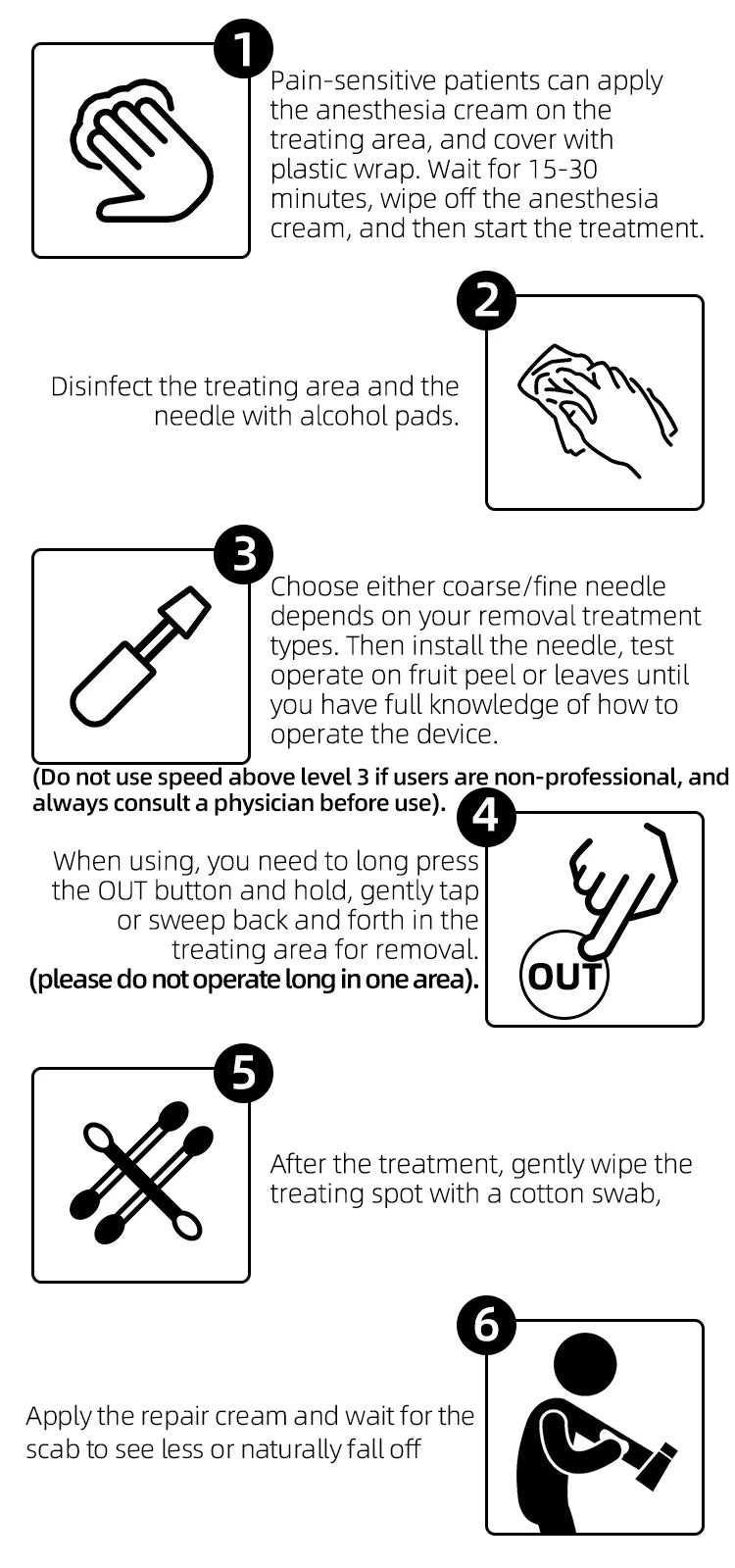 1

Pain-sensitive patients can apply the anesthesia cream on the treating area, and cover with plastic wrap. Wait for 15-30 minutes, wipe off the anesthesia cream, and then start the treatment.

2

Disinfect the treating area and the needle with alcohol pads.

3

Choose either coarse/fine needle depends on your removal treatment types. Then install the needle, test operate on fruit peel or leaves until you have full knowledge of how to operate the device.

(Do not use speed above level 3 if users are non-professional, and always consult a physician before use).

4

When using, you need to long press the OUT button and hold, gently tap or sweep back and forth in the treating area for removal.
(please do not operate long in one area).

OUT

5

After the treatment, gently wipe the treating spot with a cotton swab,

6

Apply the repair cream and wait for the scab to see less or naturally fall off